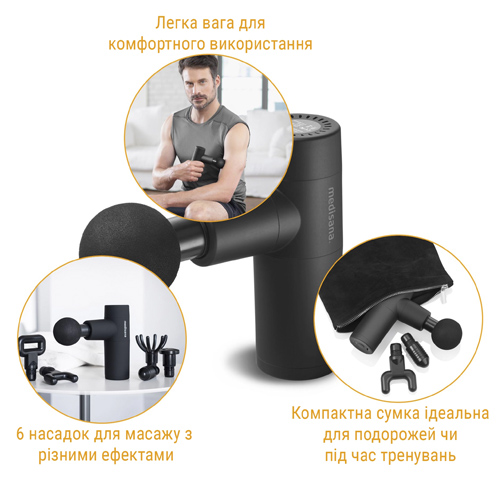 Легка вага для комфортного використання

medisana.

medisana

6 насадок для масажу з різними ефектами

Компактна сумка ідеальна для подорожей чи під час тренувань