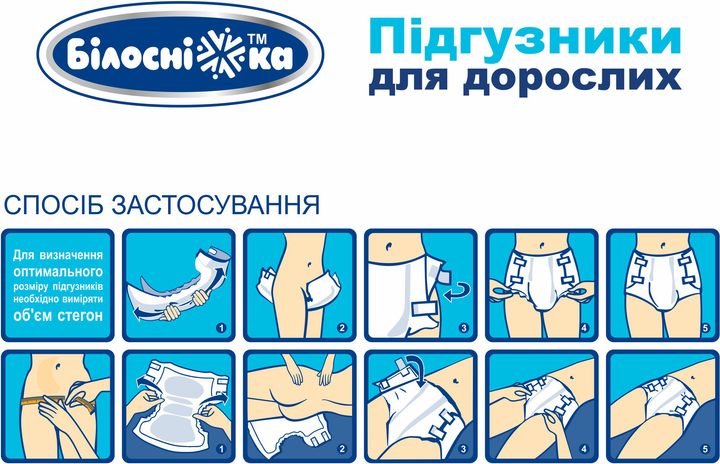 Білосніжка™

Підгузники для дорослих

СПОСІБ ЗАСТОСУВАННЯ

Для визначення оптимального розміру підгузників необхідно виміряти об'єм стегон

1

2

3

4

5

1

2

3

4

5